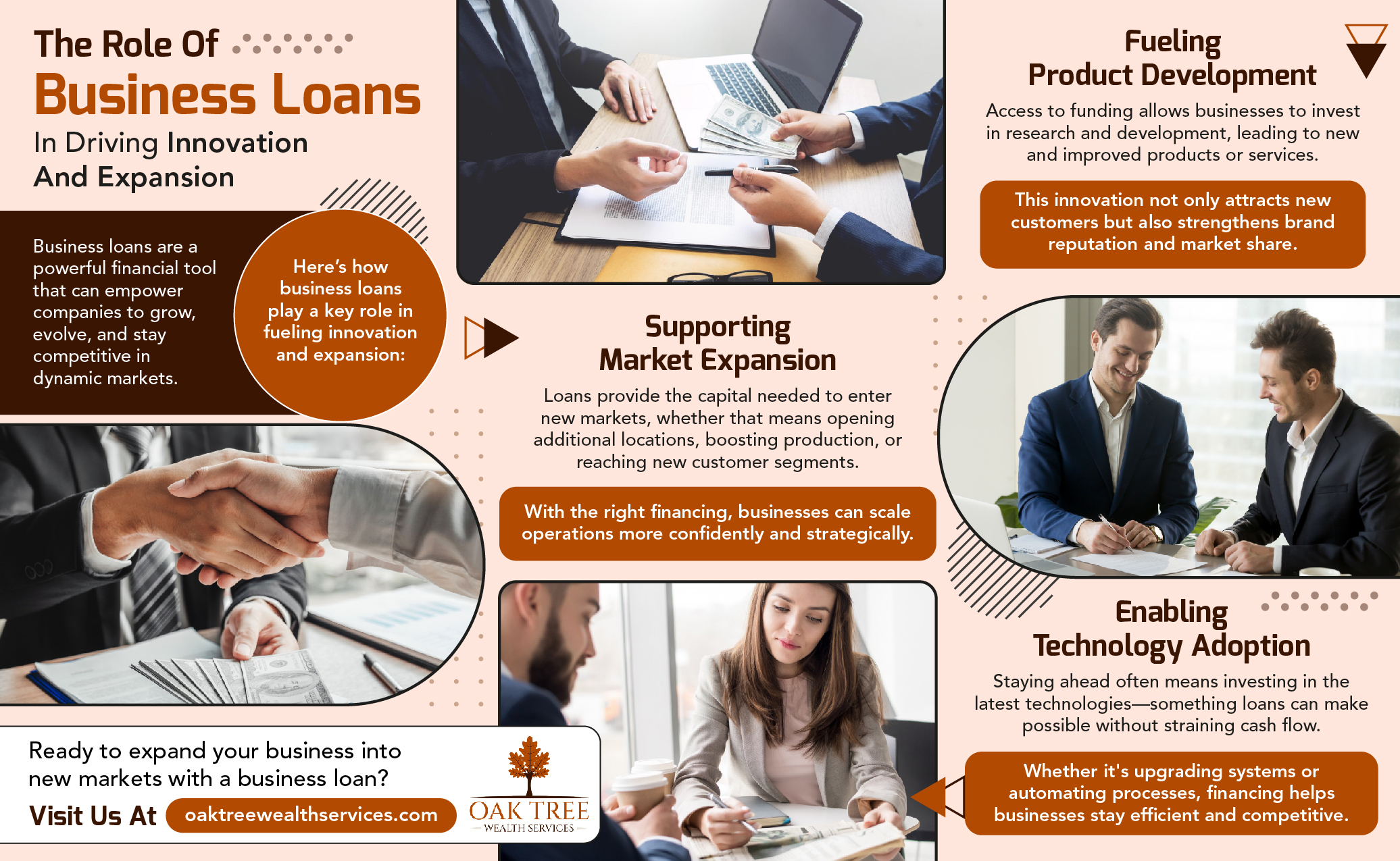 The Role Of
Business Loans
In Driving Innovation And Expansion

Business loans are a powerful financial tool that can empower companies to grow, evolve, and stay competitive in dynamic markets.

Here's how business loans play a key role in fueling innovation and expansion:

Supporting Market Expansion

Loans provide the capital needed to enter new markets, whether that means opening additional locations, boosting production, or reaching new customer segments.

With the right financing, businesses can scale operations more confidently and strategically.

Fueling Product Development

Access to funding allows businesses to invest in research and development, leading to new and improved products or services.

This innovation not only attracts new customers but also strengthens brand reputation and market share.

Enabling Technology Adoption

Staying ahead often means investing in the latest technologies—something loans can make possible without straining cash flow.

Whether it's upgrading systems or automating processes, financing helps businesses stay efficient and competitive.

Ready to expand your business into new markets with a business loan?

Visit Us At oaktreewealthservices.com

OAK TREE
WEALTH SERVICES